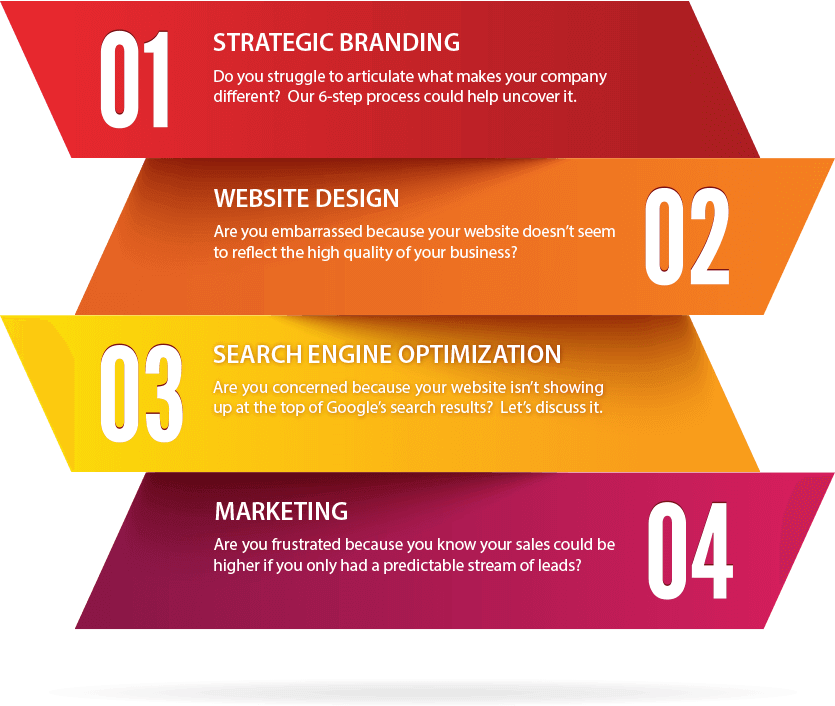 01

STRATEGIC BRANDING

Do you struggle to articulate what makes your company different? Our 6-step process could help uncover it.

WEBSITE DESIGN

Are you embarrassed because your website doesn't seem to reflect the high quality of your business?

02

03

SEARCH ENGINE OPTIMIZATION

Are you concerned because your website isn't showing up at the top of Google's search results? Let's discuss it.

MARKETING

Are you frustrated because you know your sales could be higher if you only had a predictable stream of leads?

04